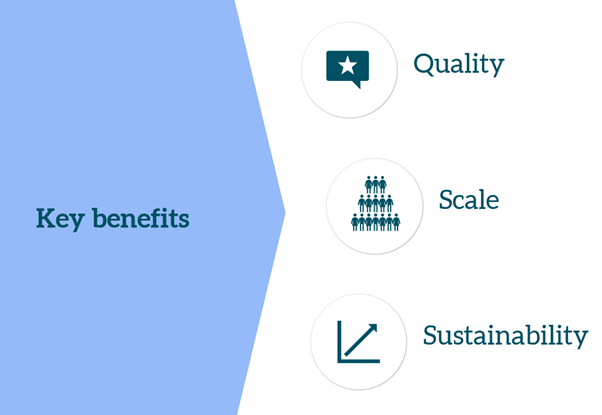 Key benefits

Quality

Scale

Sustainability